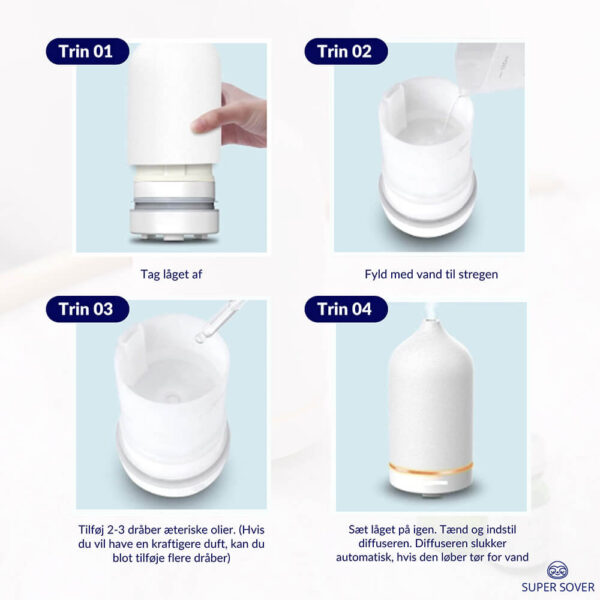 Trin 01

Tag låget af

Trin 02

Fyld med vand til stregen

Trin 03

Tilføj 2-3 dråber æteriske olier. (Hvis du vil have en kraftigere duft, kan du blot tilføje flere dråber)

Trin 04

Sæt låget på igen. Tænd og indstil diffuseren. Diffuseren slukker automatisk, hvis den løber tør for vand

SUPER SOVER